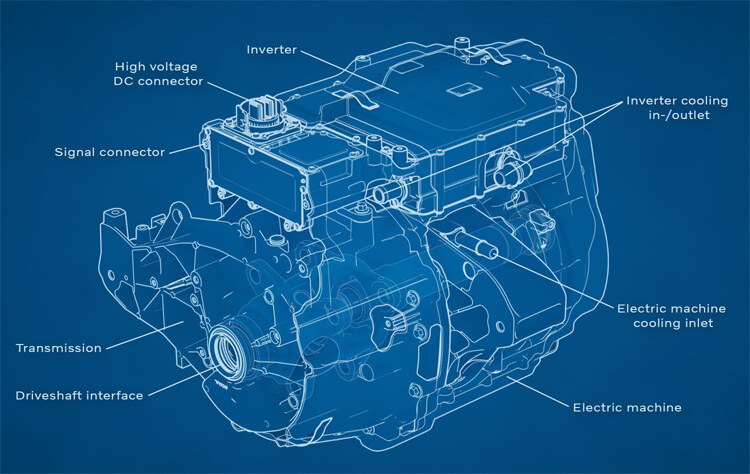 Inverter

High voltage DC connector

Inverter cooling in-/outlet

Signal connector

Electric machine cooling inlet

Transmission

Driveshaft interface

Electric machine